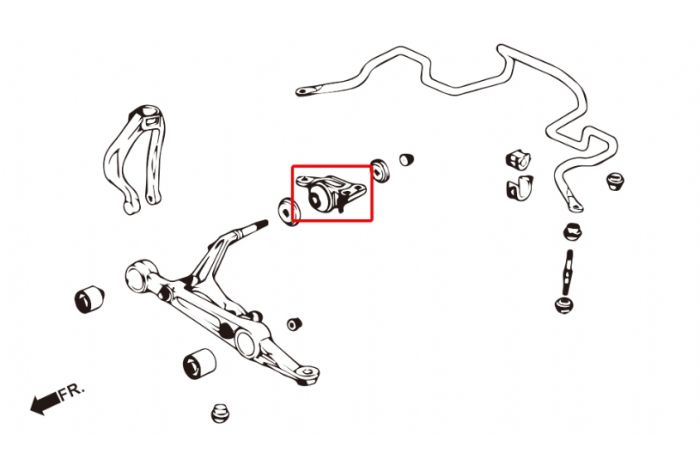 FR.